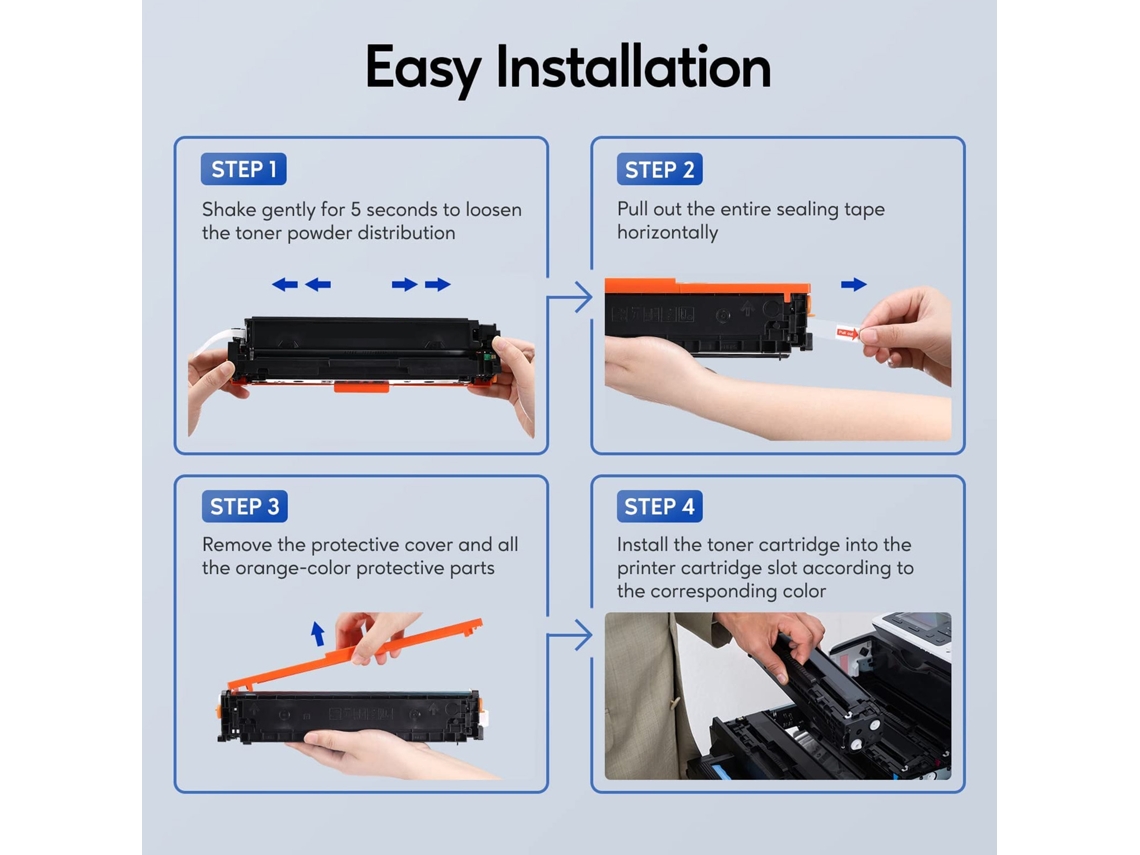 Easy Installation

STEP 1

Shake gently for 5 seconds to loosen the toner powder distribution

STEP 2

Pull out the entire sealing tape horizontally

STEP 3

Remove the protective cover and all the orange-color protective parts

STEP 4

Install the toner cartridge into the printer cartridge slot according to the corresponding color