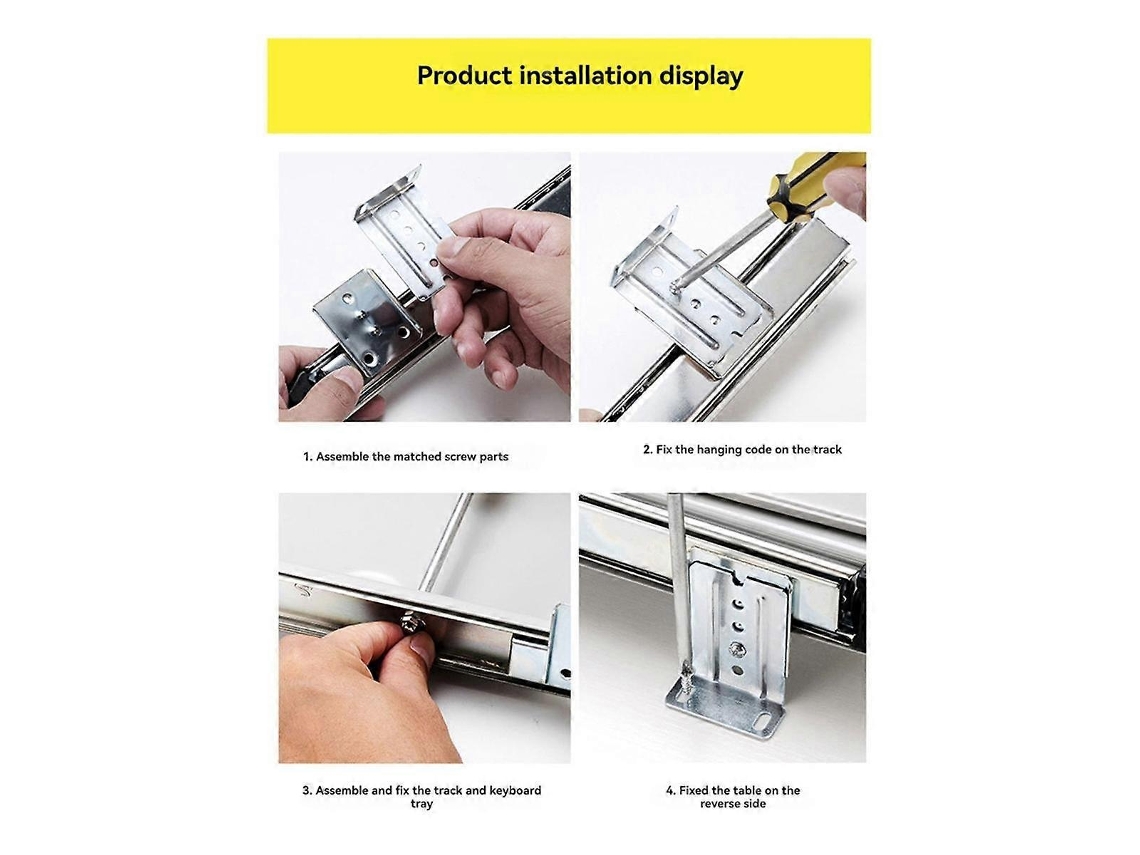 Product installation display

1. Assemble the matched screw parts

2. Fix the hanging code on the track

3. Assemble and fix the track and keyboard tray

4. Fixed the table on the reverse side