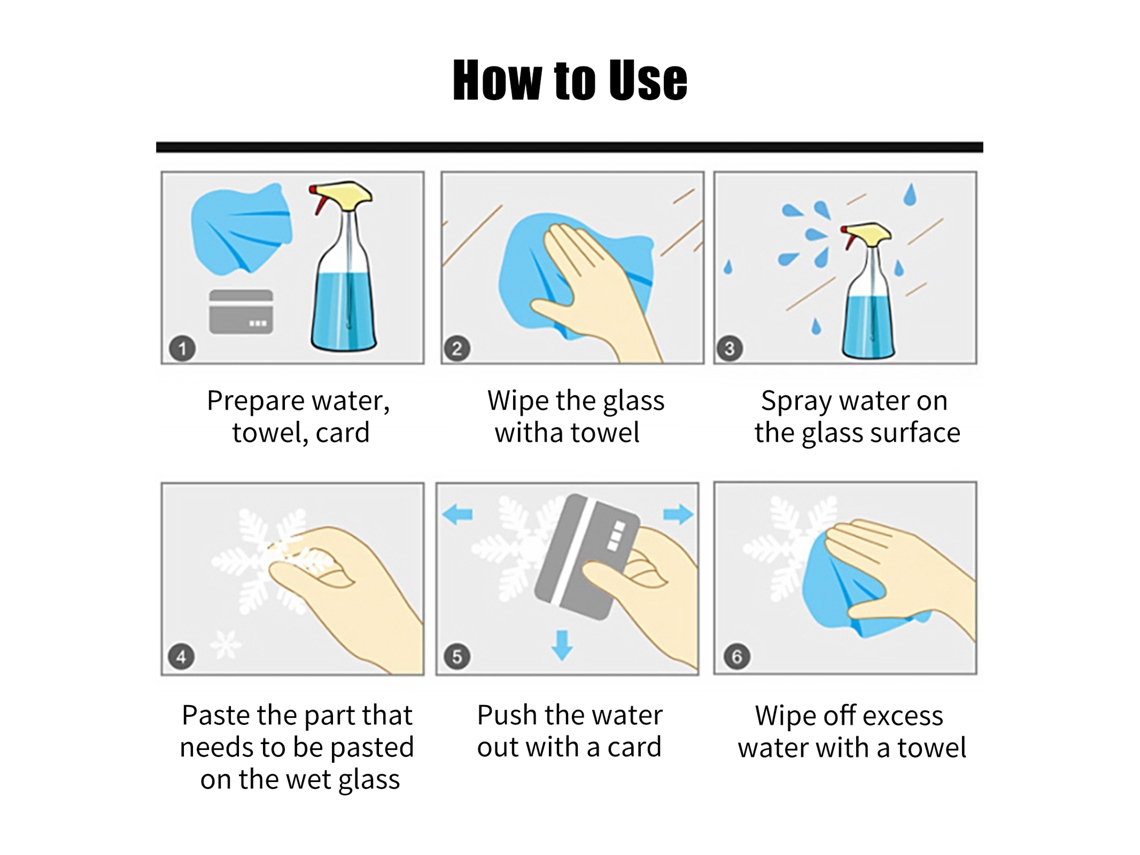 How to Use

1

Prepare water, towel, card

2

Wipe the glass witha towel

3

Spray water on the glass surface

4

Paste the part that needs to be pasted on the wet glass

5

Push the water out with a card

6

Wipe off excess water with a towel