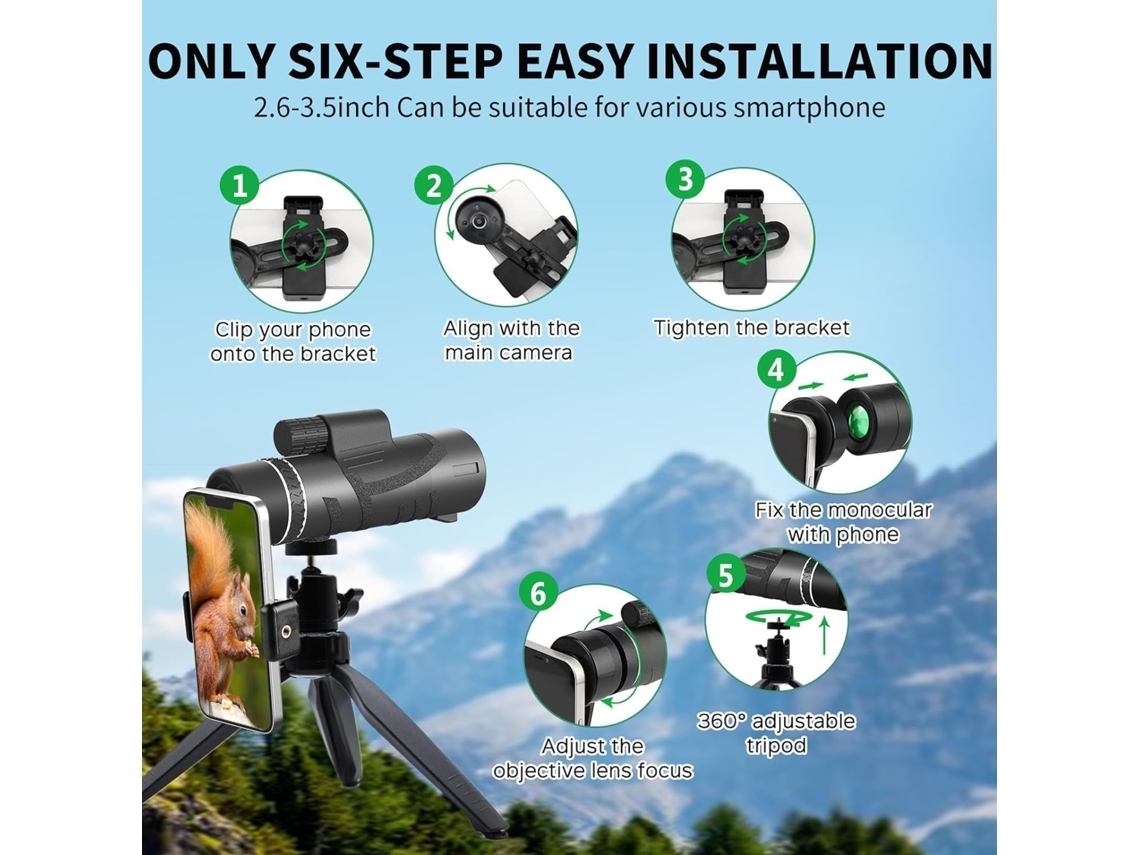 ONLY SIX-STEP EASY INSTALLATION

2.6-3.5inch Can be suitable for various smartphone

1
Clip your phone onto the bracket

2
Align with the main camera

3
Tighten the bracket

4
Fix the monocular with phone

5
360° adjustable tripod

6
Adjust the objective lens focus