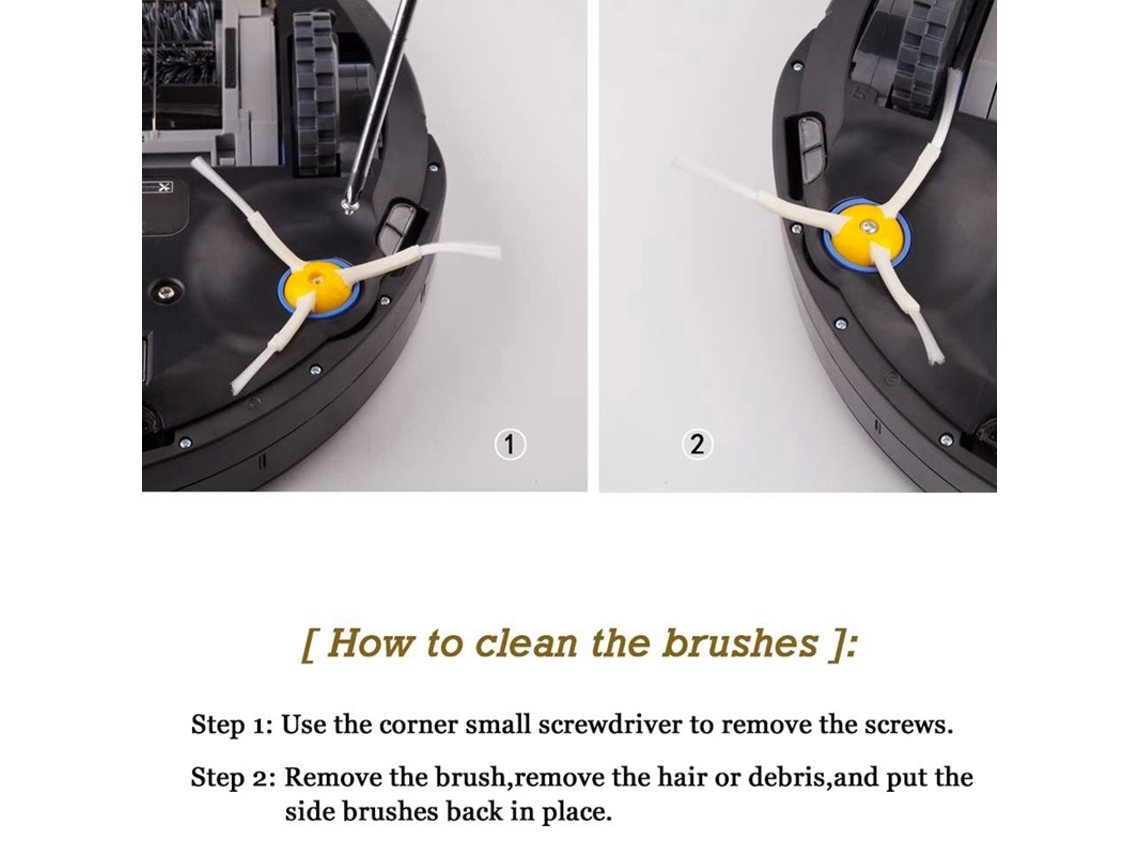 1

2

[ How to clean the brushes ]:

Step 1: Use the corner small screwdriver to remove the screws.

Step 2: Remove the brush,remove the hair or debris,and put the side brushes back in place.