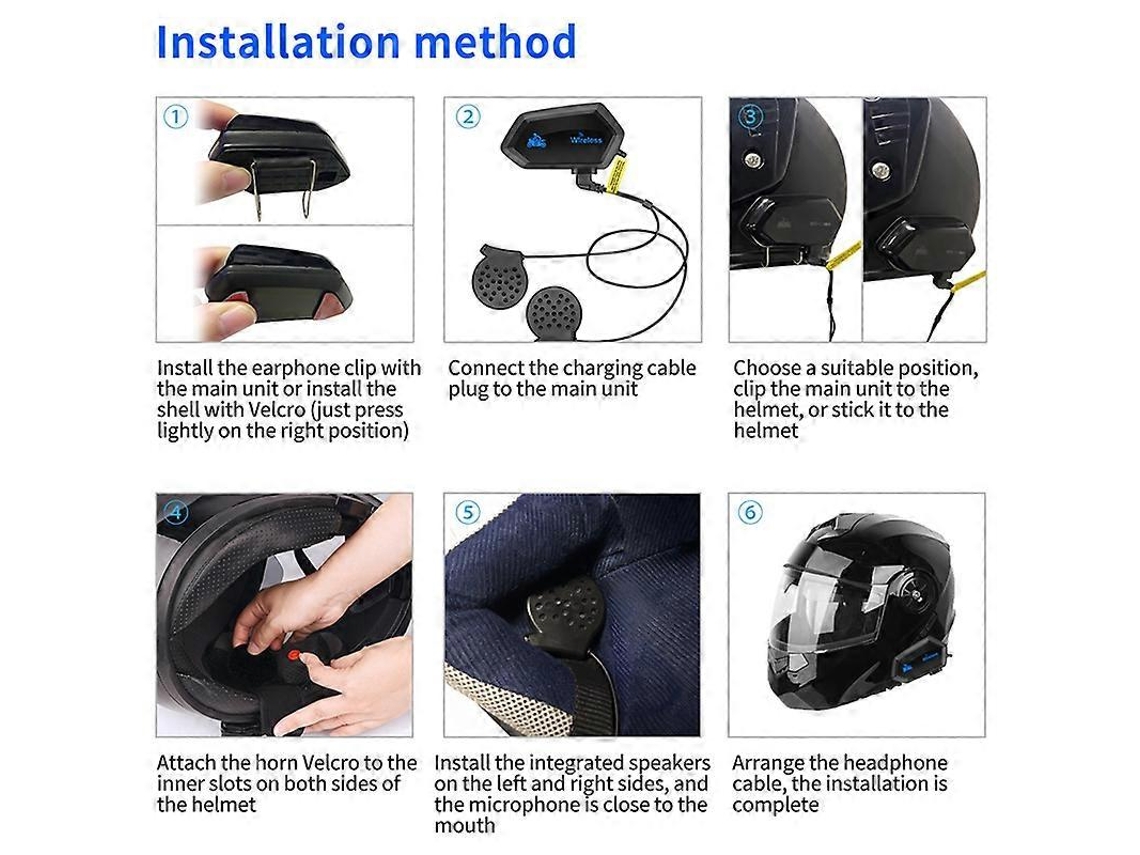 Installation method

①

Install the earphone clip with the main unit or install the shell with Velcro (just press lightly on the right position)

②

Wireless

Connect the charging cable plug to the main unit

③

Choose a suitable position, clip the main unit to the helmet, or stick it to the helmet

④

Attach the horn Velcro to the inner slots on both sides of the helmet

⑤

Install the integrated speakers on the left and right sides, and the microphone is close to the mouth

⑥

Arrange the headphone cable, the installation is complete