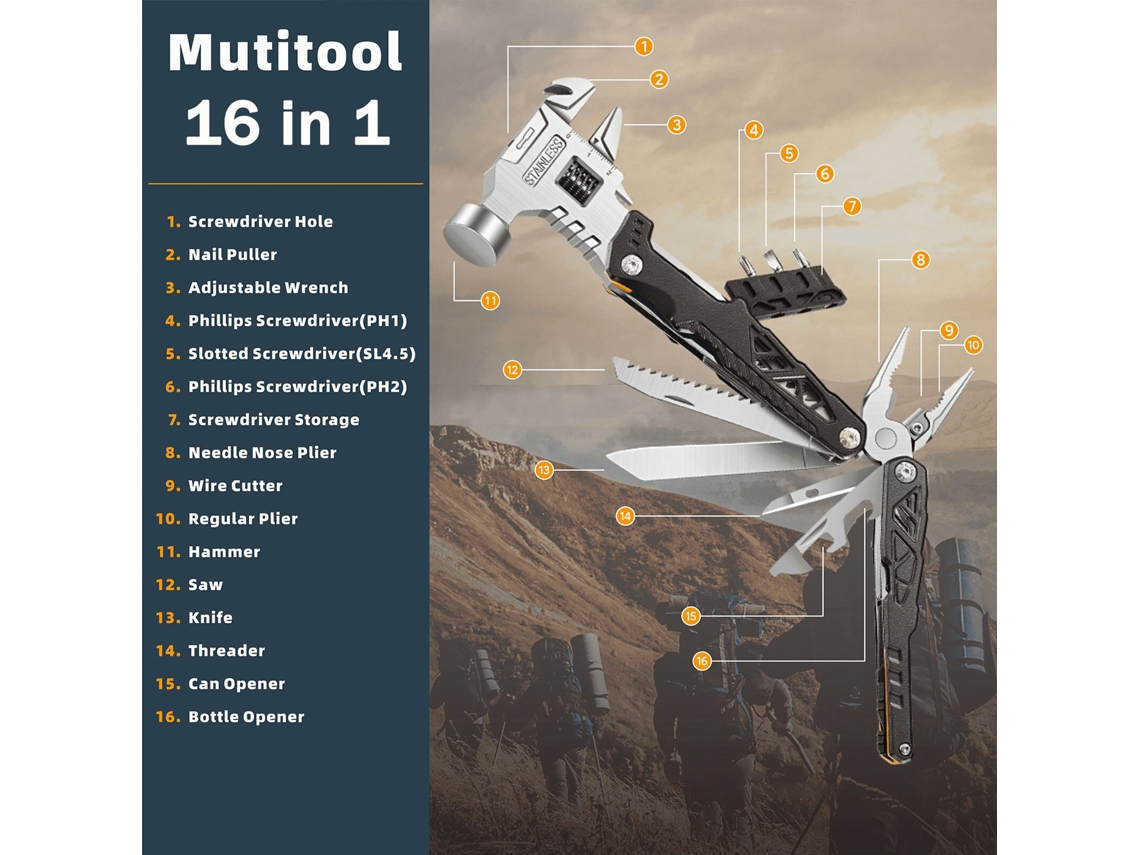 Mutitool
16 in 1

1. Screwdriver Hole
2. Nail Puller
3. Adjustable Wrench
4. Phillips Screwdriver(PH1)
5. Slotted Screwdriver(SL4.5)
6. Phillips Screwdriver(PH2)
7. Screwdriver Storage
8. Needle Nose Plier
9. Wire Cutter
10. Regular Plier
11. Hammer
12. Saw
13. Knife
14. Threader
15. Can Opener
16. Bottle Opener

1
2
3
4
5
6
7
8
9
10
11
12
13
14
15
16

STAINLESS