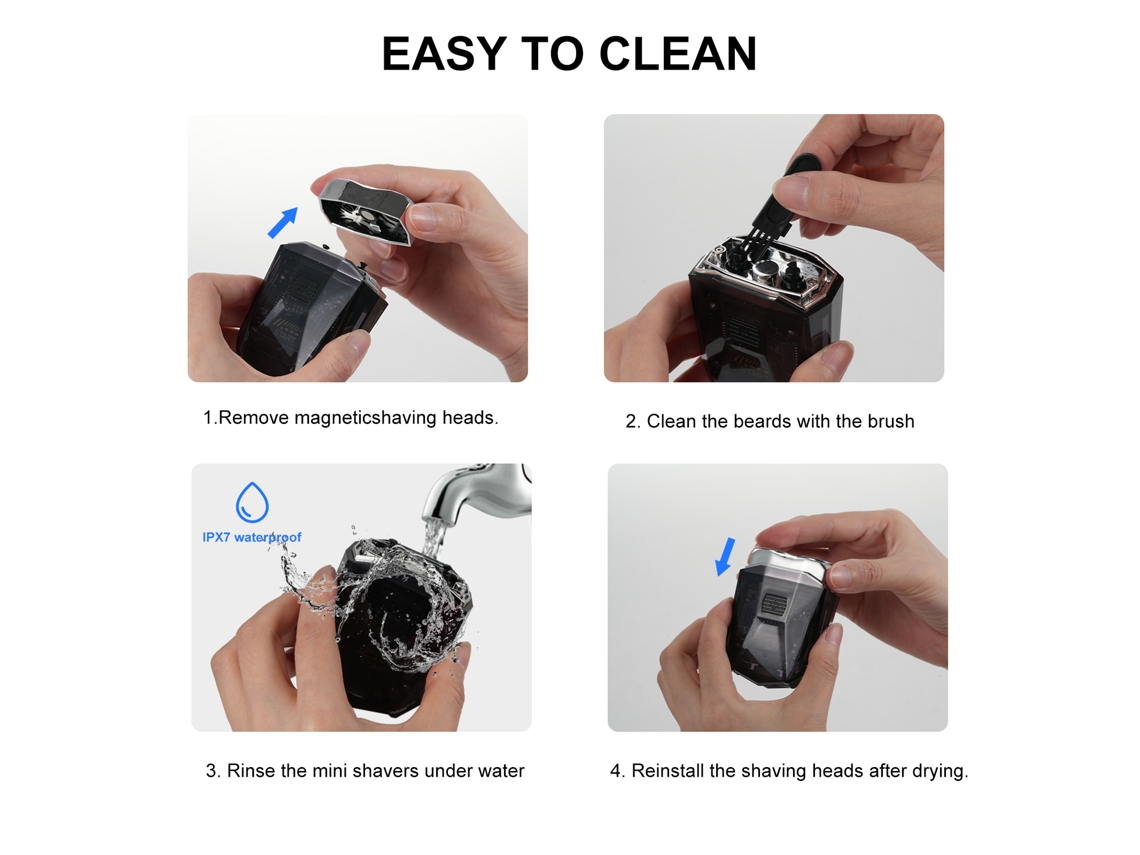 EASY TO CLEAN

1.Remove magneticshaving heads.

2. Clean the beards with the brush

IPX7 waterproof

3. Rinse the mini shavers under water

4. Reinstall the shaving heads after drying.