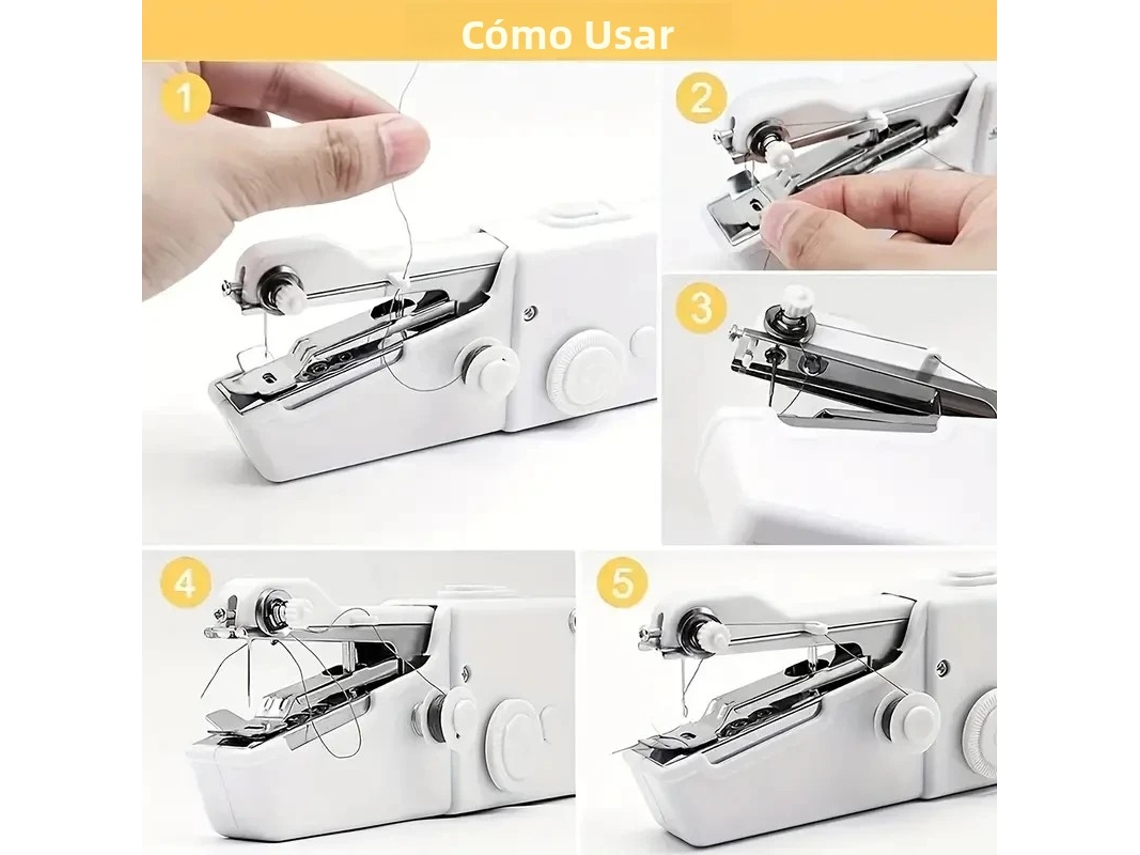 Cómo Usar

1

2

3

4

5