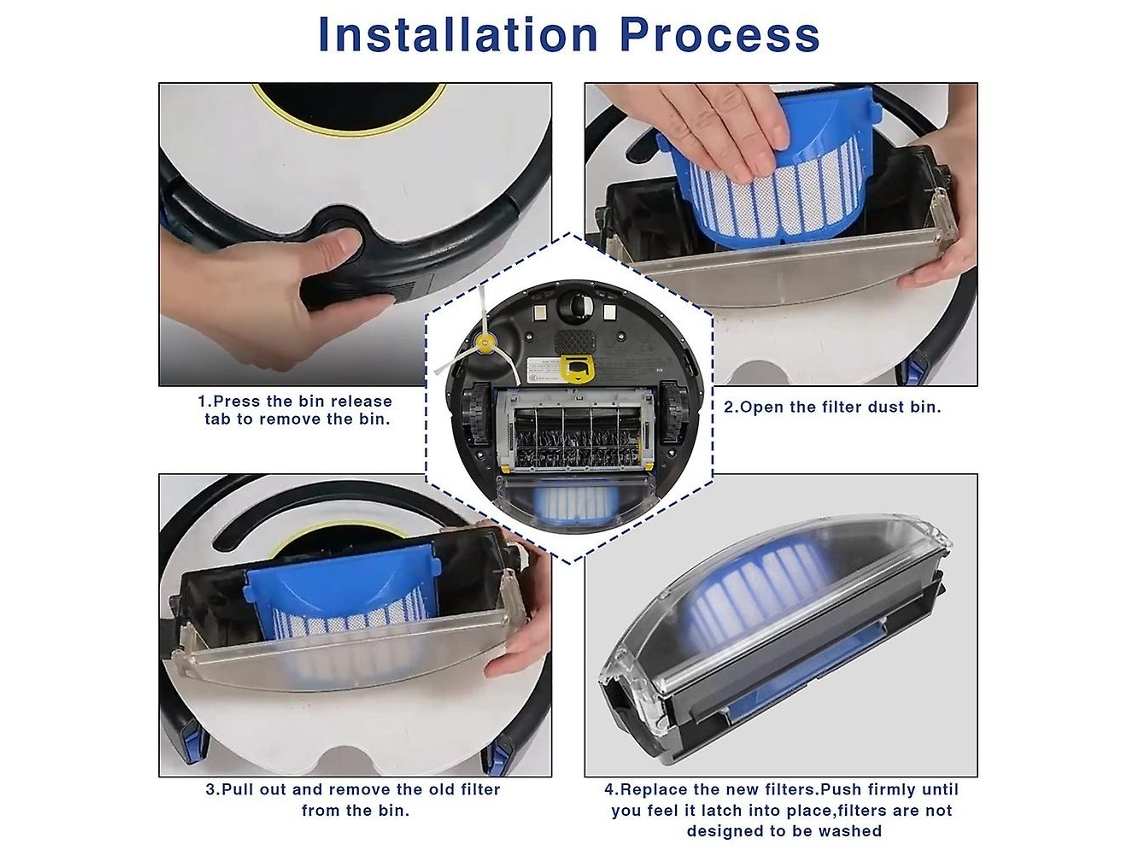 Installation Process

1.Press the bin release tab to remove the bin.

2.Open the filter dust bin.

3.Pull out and remove the old filter from the bin.

4.Replace the new filters.Push firmly until you feel it latch into place,filters are not designed to be washed