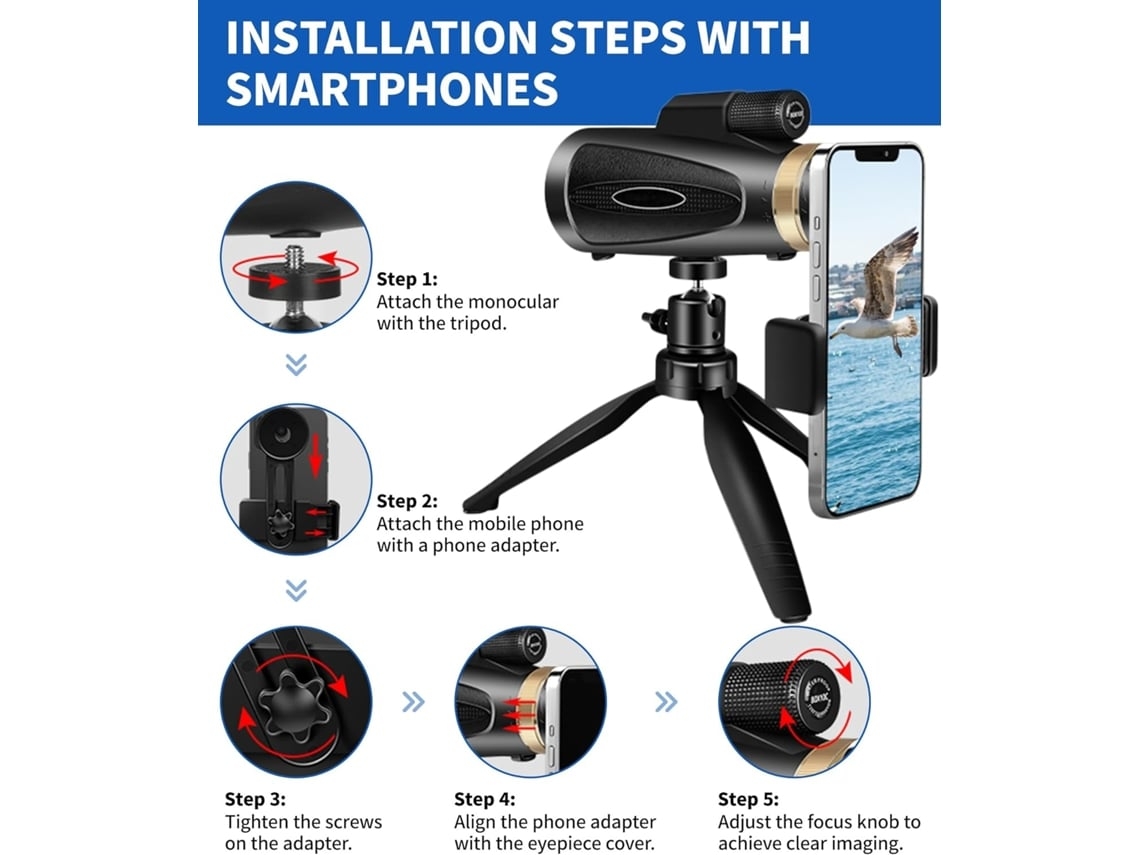 INSTALLATION STEPS WITH SMARTPHONES

Step 1:
Attach the monocular with the tripod.

Step 2:
Attach the mobile phone with a phone adapter.

Step 3:
Tighten the screws on the adapter.

Step 4:
Align the phone adapter with the eyepiece cover.

Step 5:
Adjust the focus knob to achieve clear imaging.