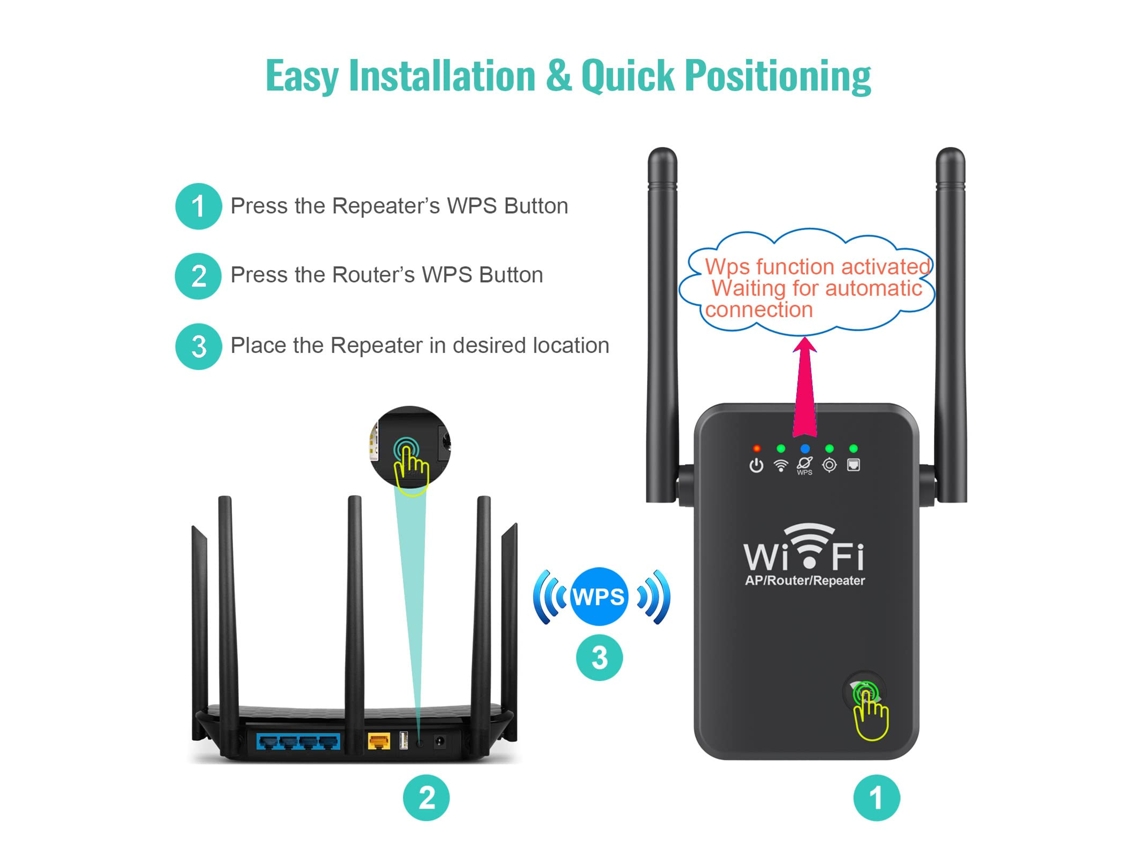 Easy Installation & Quick Positioning

1 Press the Repeater's WPS Button

2 Press the Router's WPS Button

3 Place the Repeater in desired location

Wps function activated
Waiting for automatic connection

WPS

WiFi
AP/Router/Repeater

WPS

3

2

1