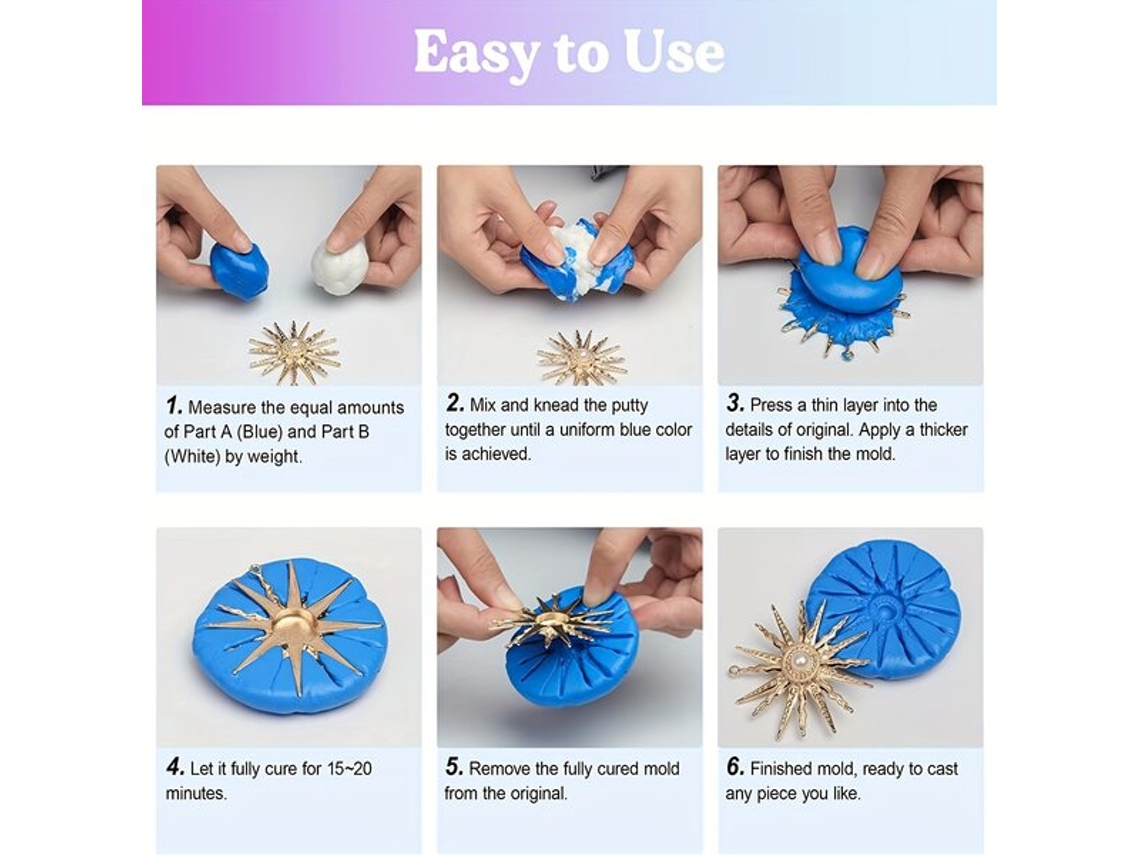 Easy to Use

1. Measure the equal amounts of Part A (Blue) and Part B (White) by weight.

2. Mix and knead the putty together until a uniform blue color is achieved.

3. Press a thin layer into the details of original. Apply a thicker layer to finish the mold.

4. Let it fully cure for 15~20 minutes.

5. Remove the fully cured mold from the original.

6. Finished mold, ready to cast any piece you like.