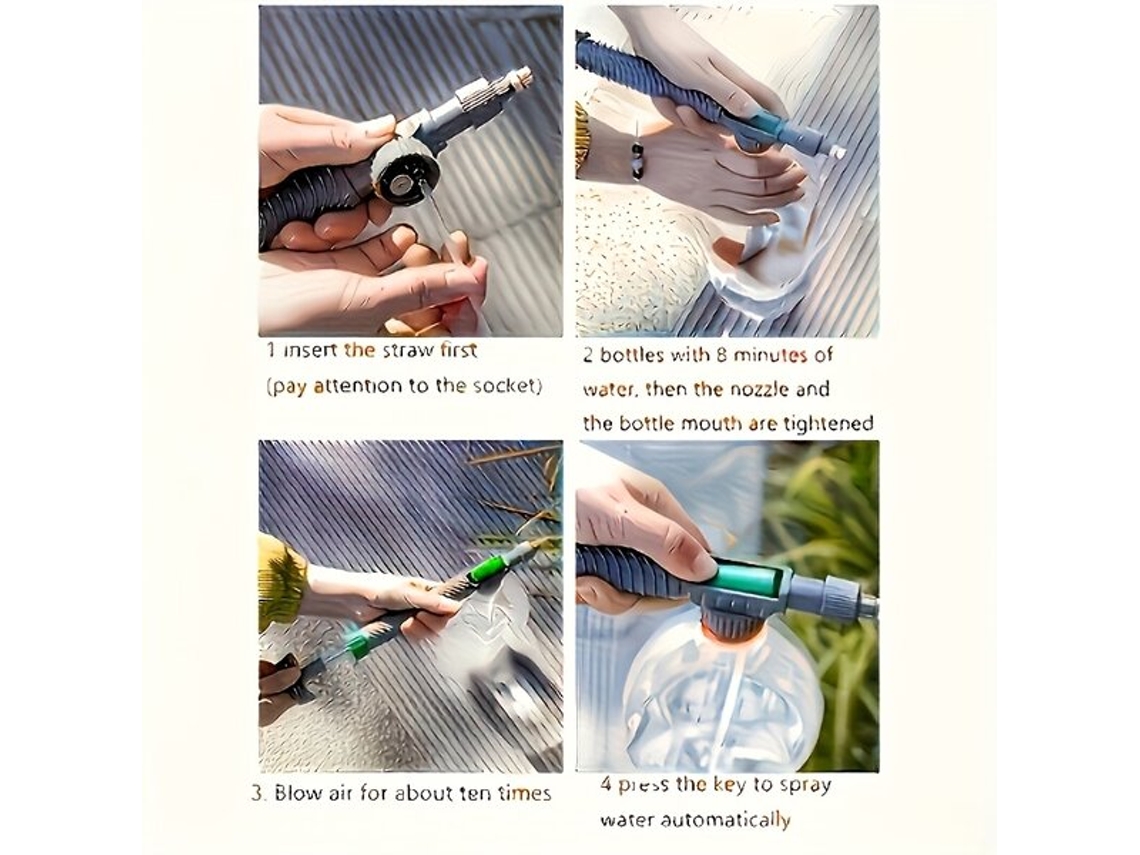 1 insert the straw first (pay attention to the socket)

2 bottles with 8 minutes of water, then the nozzle and the bottle mouth are tightened

3. Blow air for about ten times

4 press the key to spray water automatically