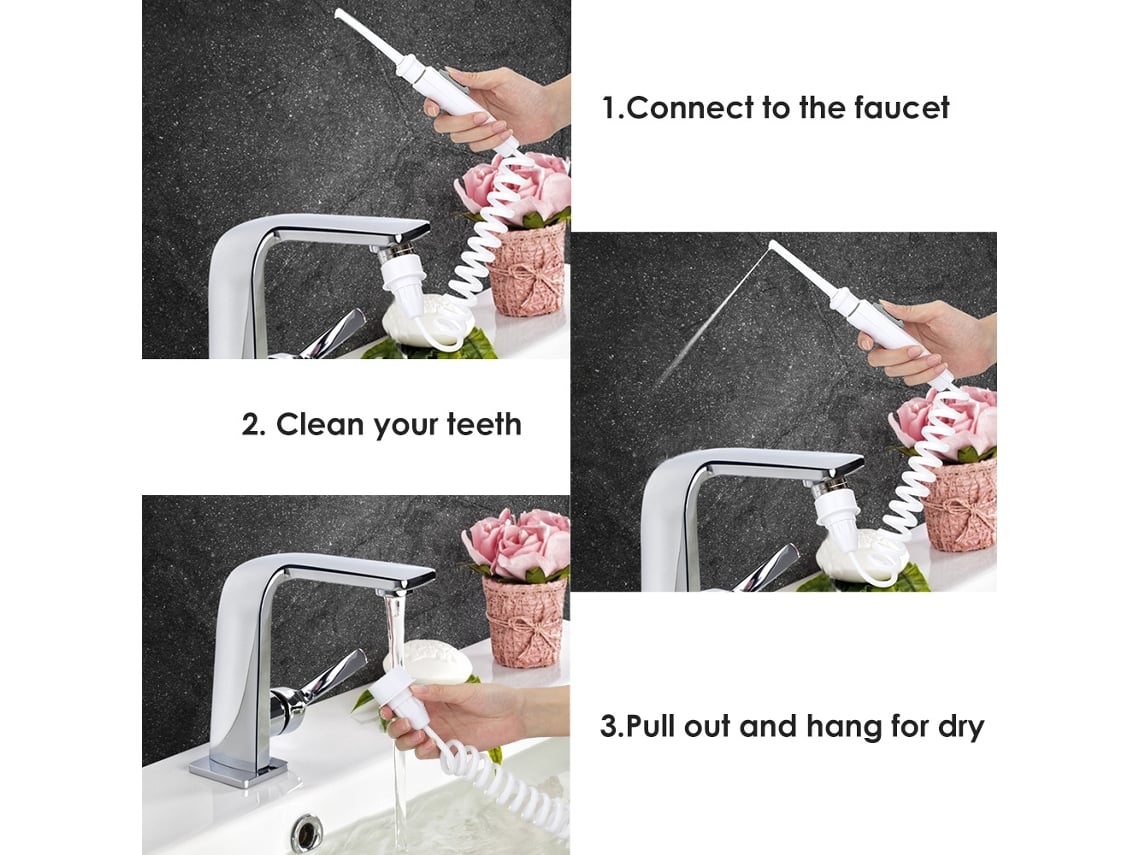 1.Connect to the faucet

2. Clean your teeth

3.Pull out and hang for dry