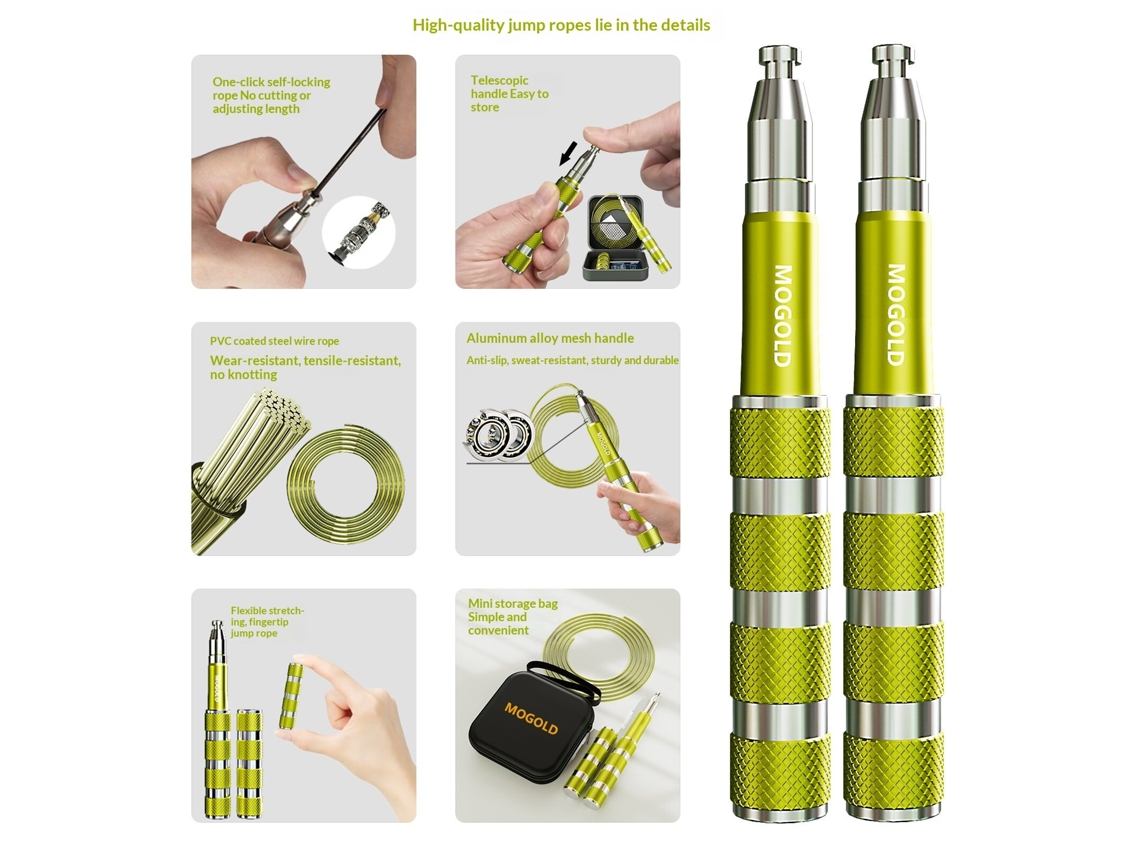 High-quality jump ropes lie in the details

One-click self-locking rope No cutting or adjusting length

Telescopic handle Easy to store

PVC coated steel wire rope
Wear-resistant, tensile-resistant, no knotting

Aluminum alloy mesh handle
Anti-slip, sweat-resistant, sturdy and durable

Flexible stretching, fingertip jump rope

Mini storage bag Simple and convenient

MOGOLD

MOGOLD

MOGOLD