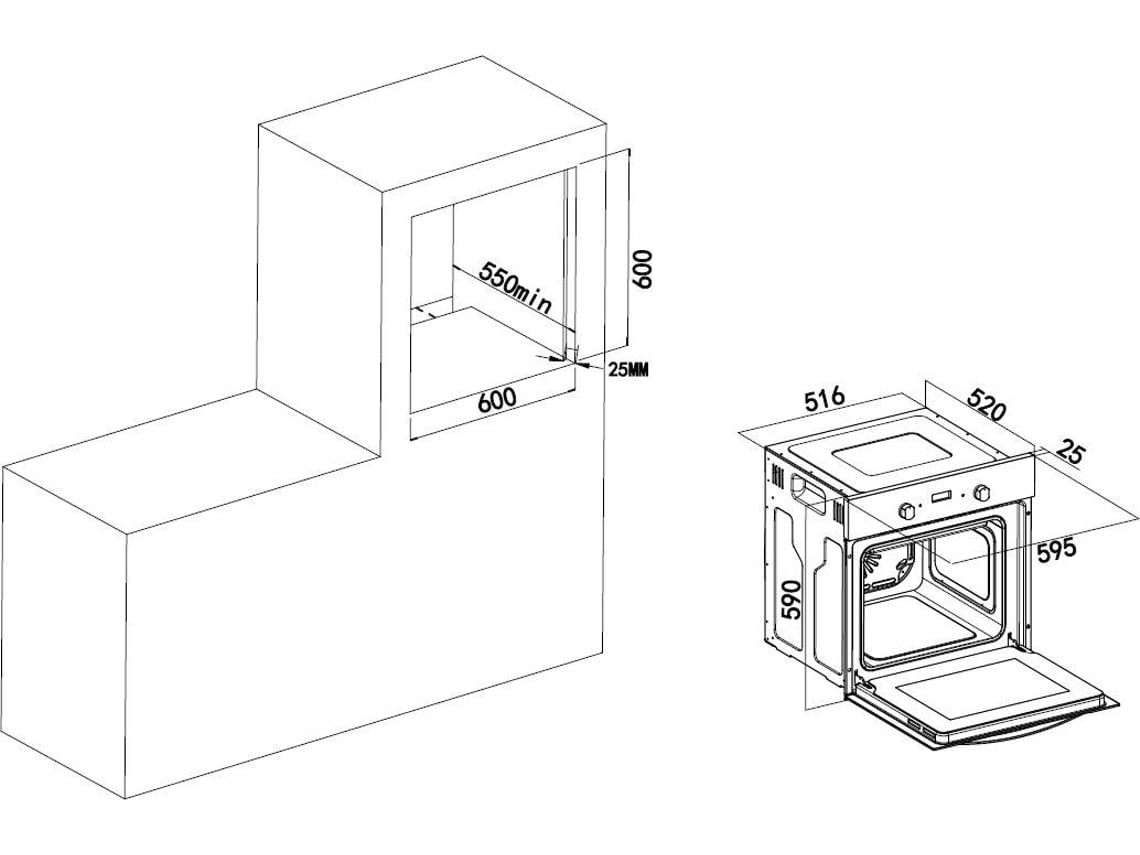 550min
600
25MM
600
516
520
25
595
590