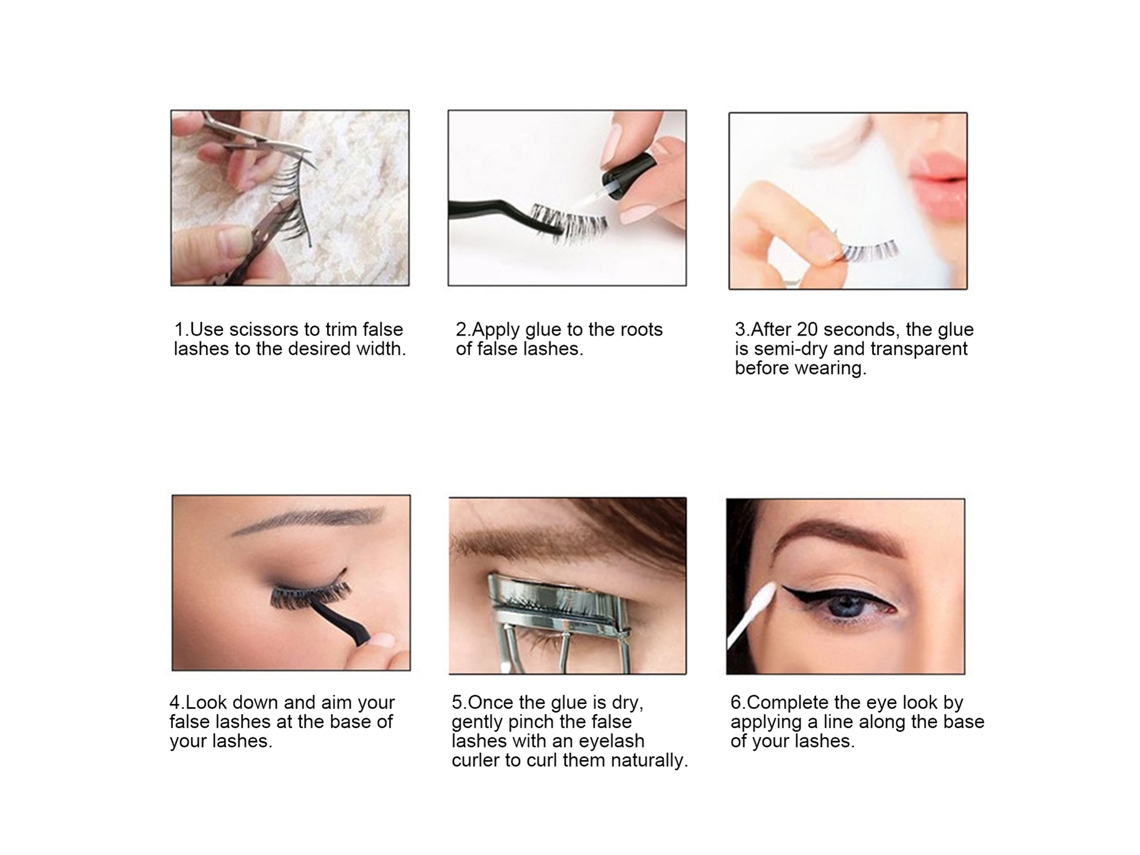 1.Use scissors to trim false lashes to the desired width.

2.Apply glue to the roots of false lashes.

3.After 20 seconds, the glue is semi-dry and transparent before wearing.

4.Look down and aim your false lashes at the base of your lashes.

5.Once the glue is dry, gently pinch the false lashes with an eyelash curler to curl them naturally.

6.Complete the eye look by applying a line along the base of your lashes.