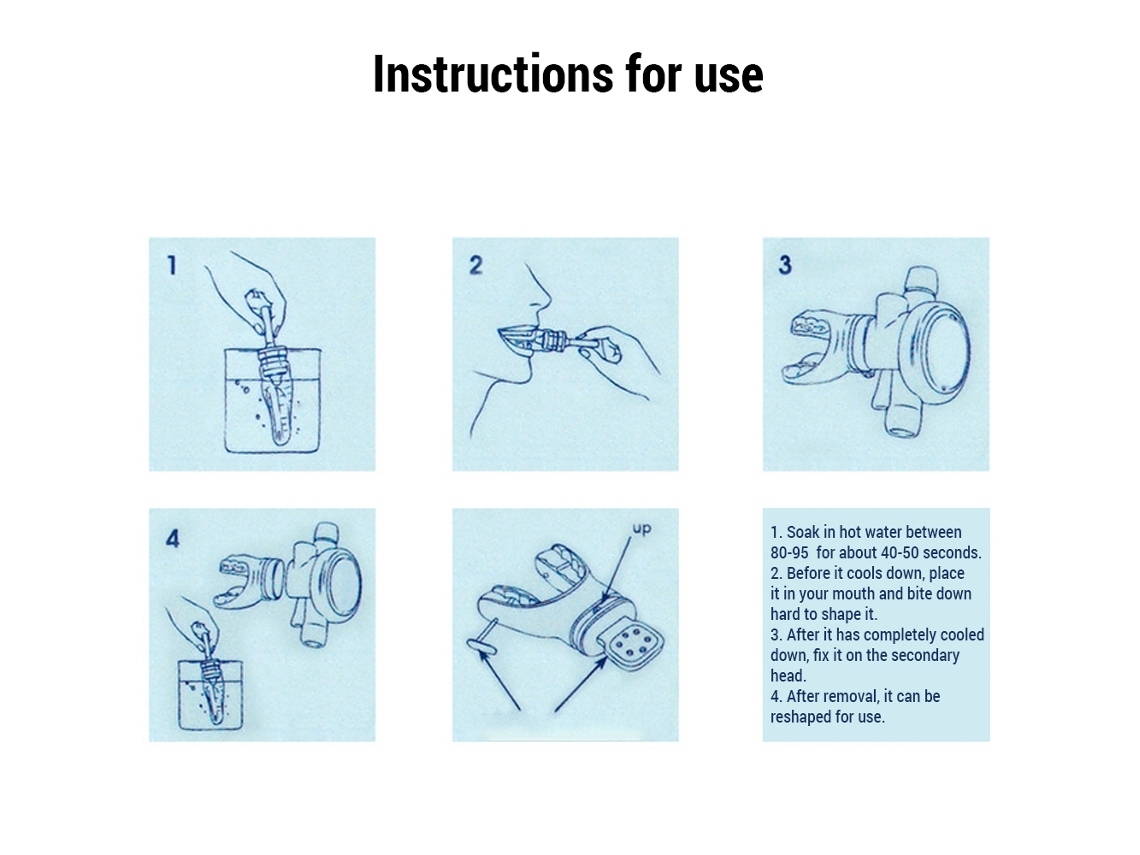 Instructions for use

1

2

3

4

up

1. Soak in hot water between 80-95 for about 40-50 seconds.
2. Before it cools down, place it in your mouth and bite down hard to shape it.
3. After it has completely cooled down, fix it on the secondary head.
4. After removal, it can be reshaped for use.