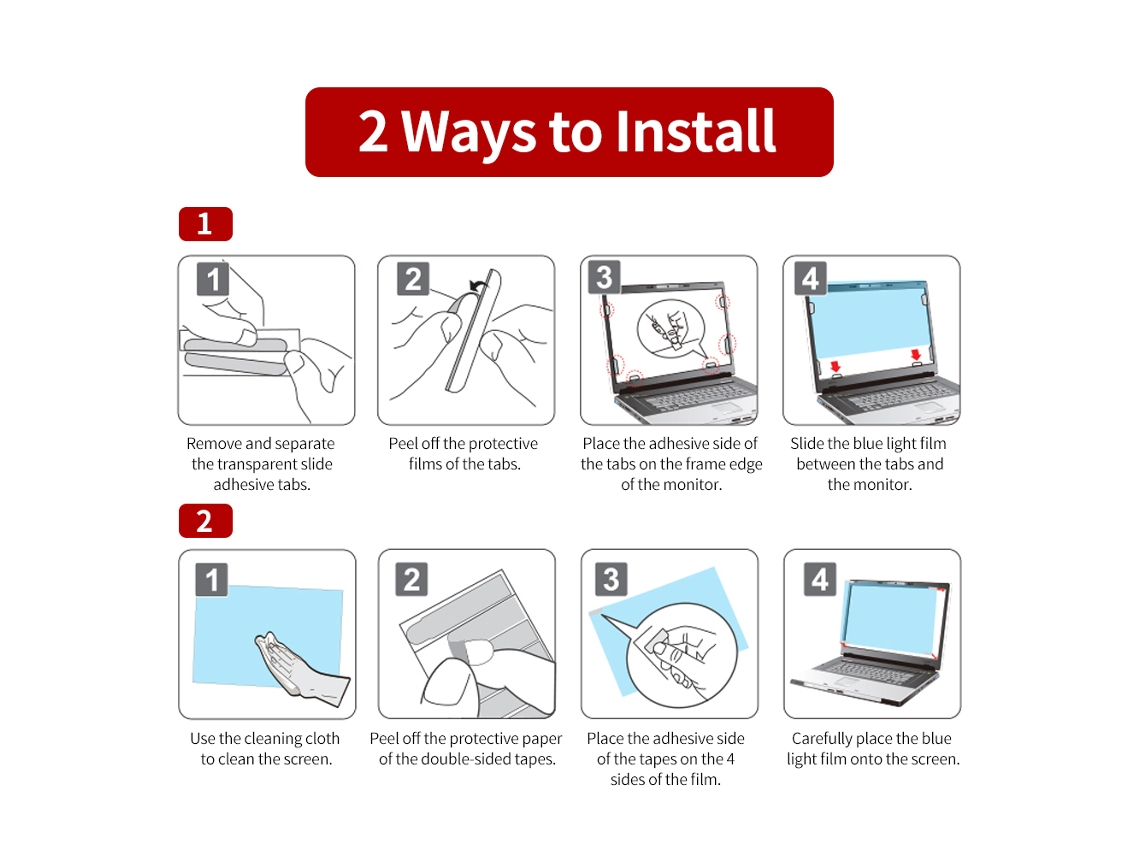 2 Ways to Install

1

1
Remove and separate the transparent slide adhesive tabs.

2
Peel off the protective films of the tabs.

3
Place the adhesive side of the tabs on the frame edge of the monitor.

4
Slide the blue light film between the tabs and the monitor.

2

1
Use the cleaning cloth to clean the screen.

2
Peel off the protective paper of the double-sided tapes.

3
Place the adhesive side of the tapes on the 4 sides of the film.

4
Carefully place the blue light film onto the screen.