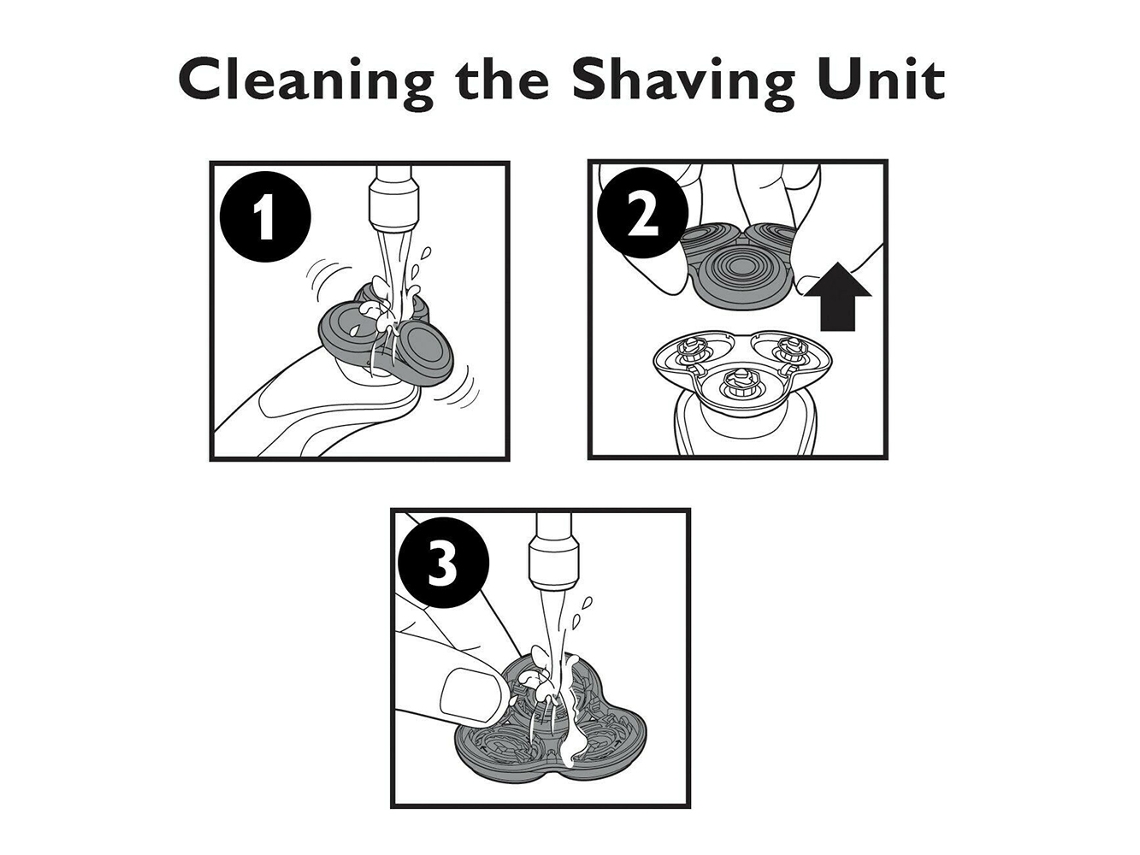 Cleaning the Shaving Unit

1

2

3