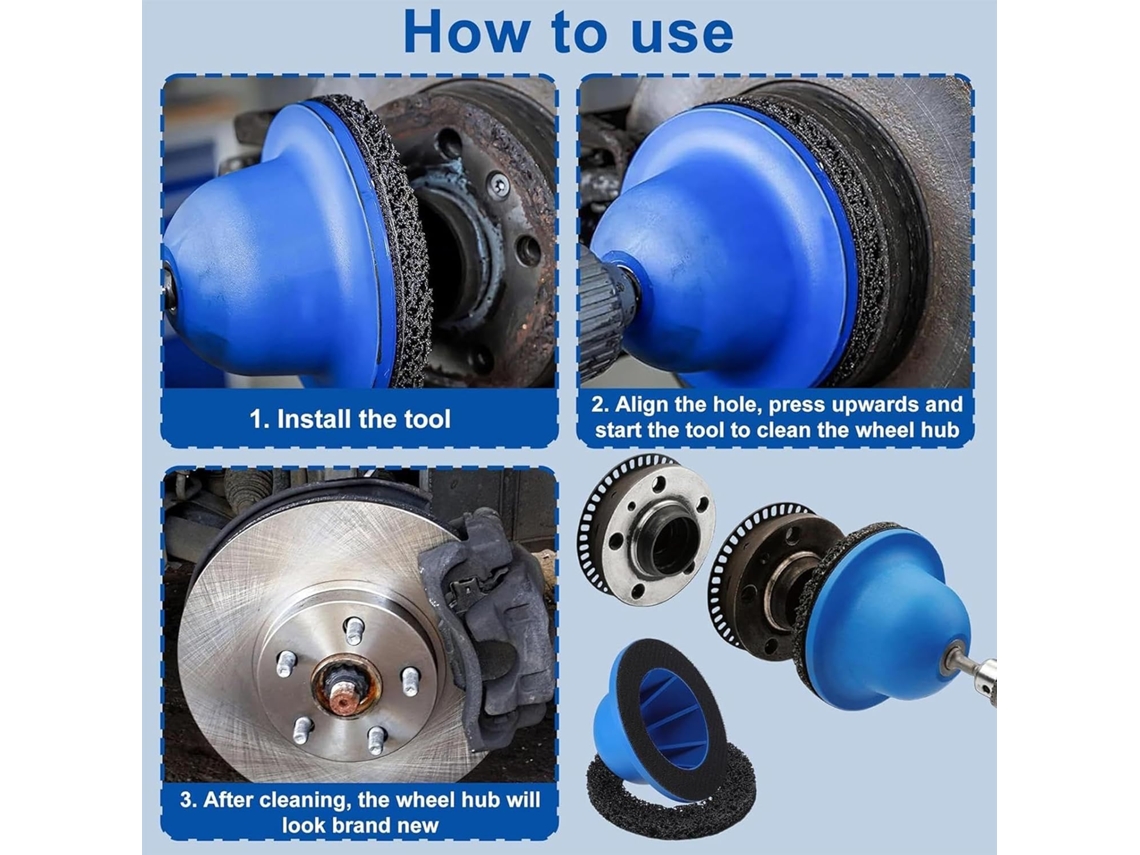 How to use

1. Install the tool

2. Align the hole, press upwards and start the tool to clean the wheel hub

3. After cleaning, the wheel hub will look brand new