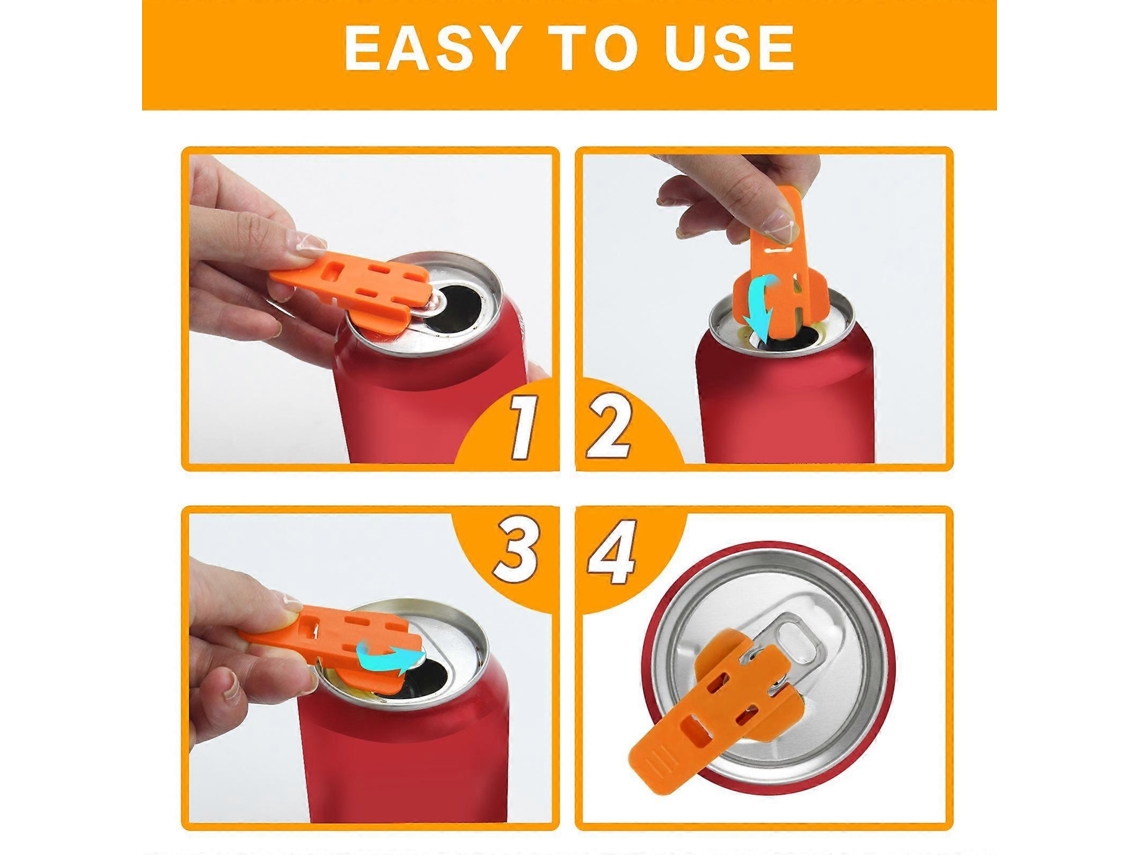 EASY TO USE

1

2

3

4