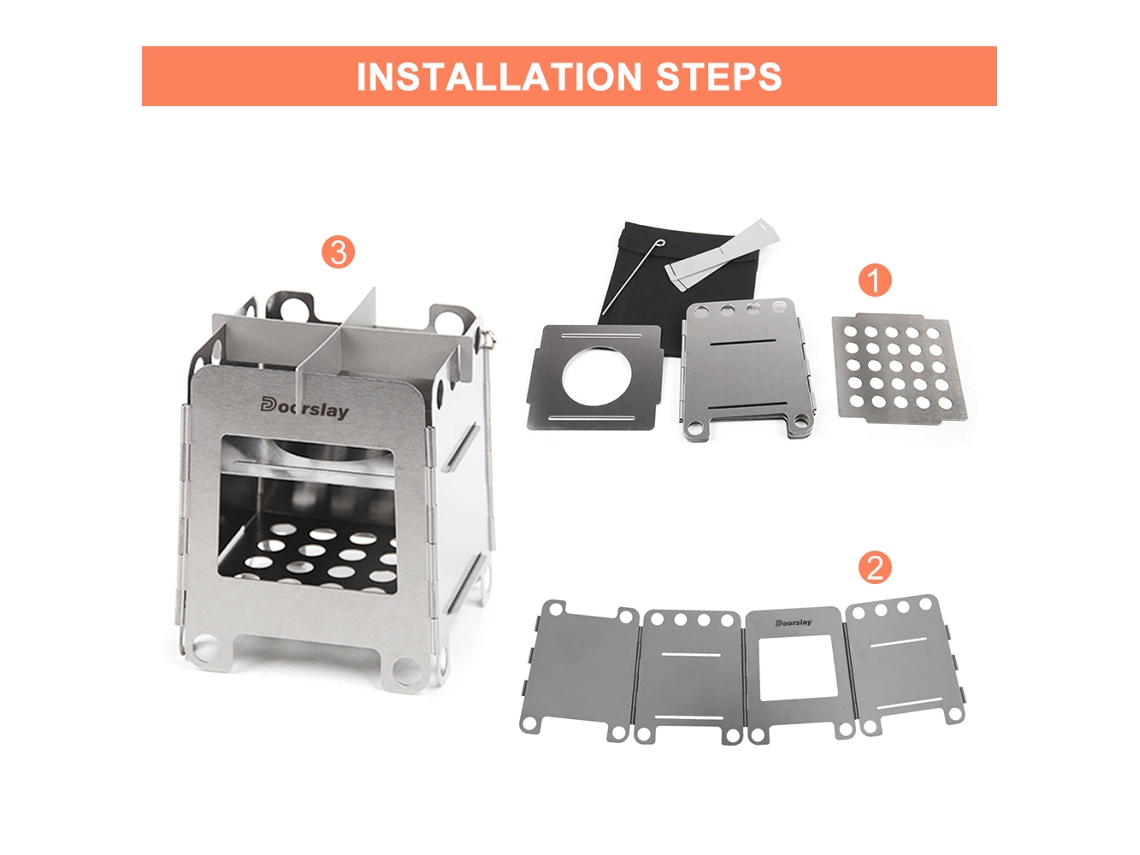 INSTALLATION STEPS

3

Doorslay

1

2

Doorslay