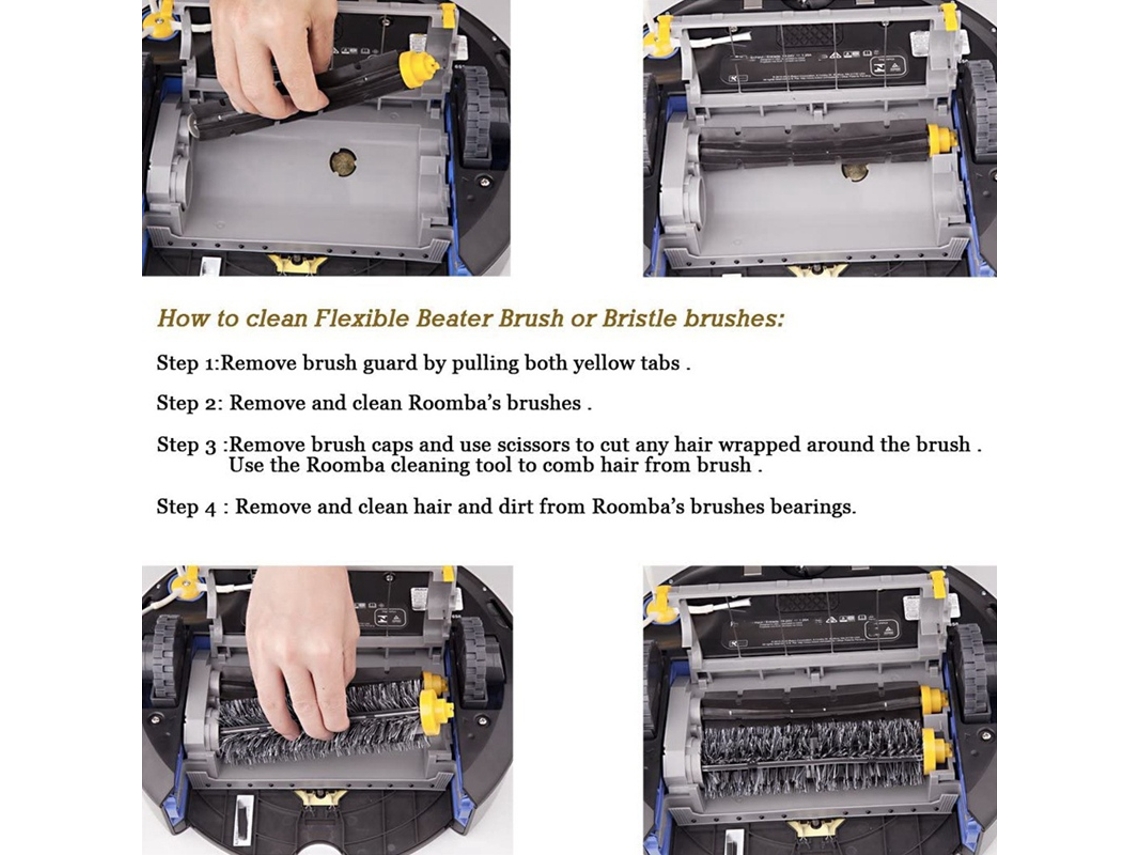 How to clean Flexible Beater Brush or Bristle brushes:

Step 1:Remove brush guard by pulling both yellow tabs .

Step 2: Remove and clean Roomba's brushes .

Step 3 :Remove brush caps and use scissors to cut any hair wrapped around the brush . Use the Roomba cleaning tool to comb hair from brush .

Step 4 : Remove and clean hair and dirt from Roomba's brushes bearings.