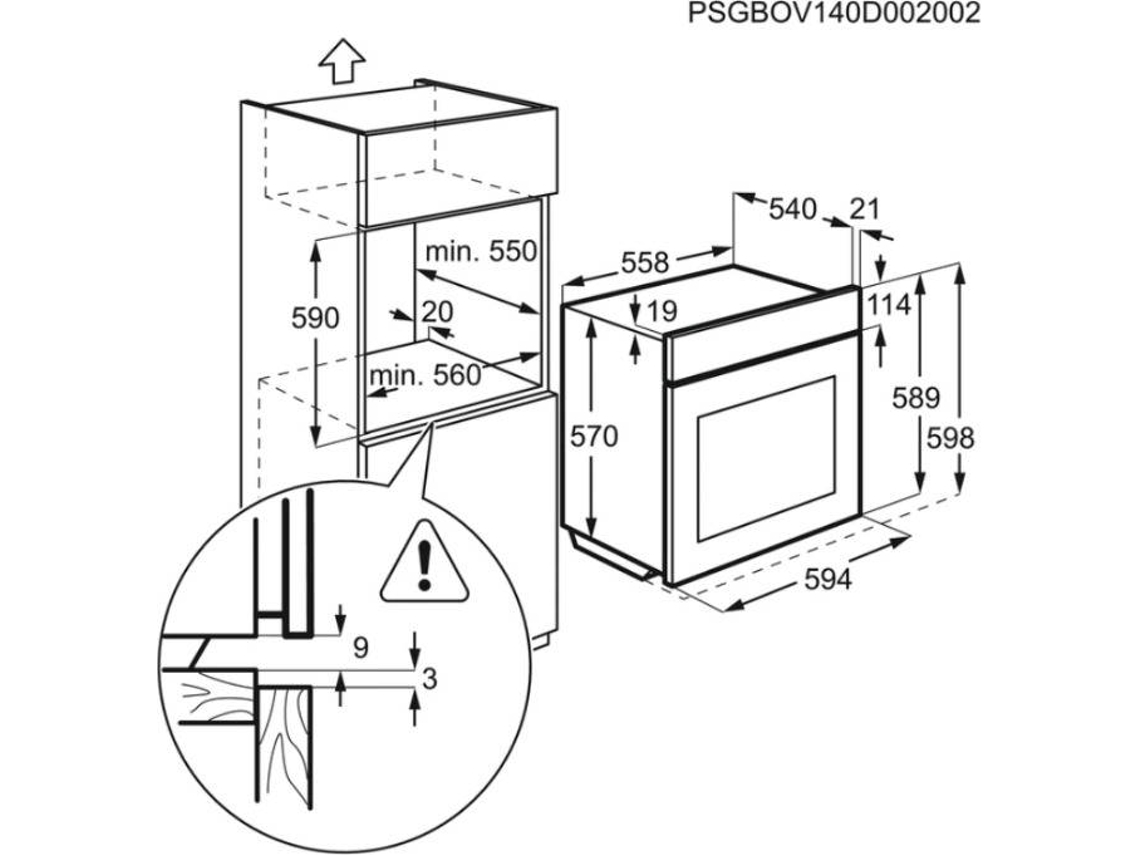 PSGBOV140D002002

min. 550
590
20
min. 560
9
3
540
21
558
19
114
570
589
598
594