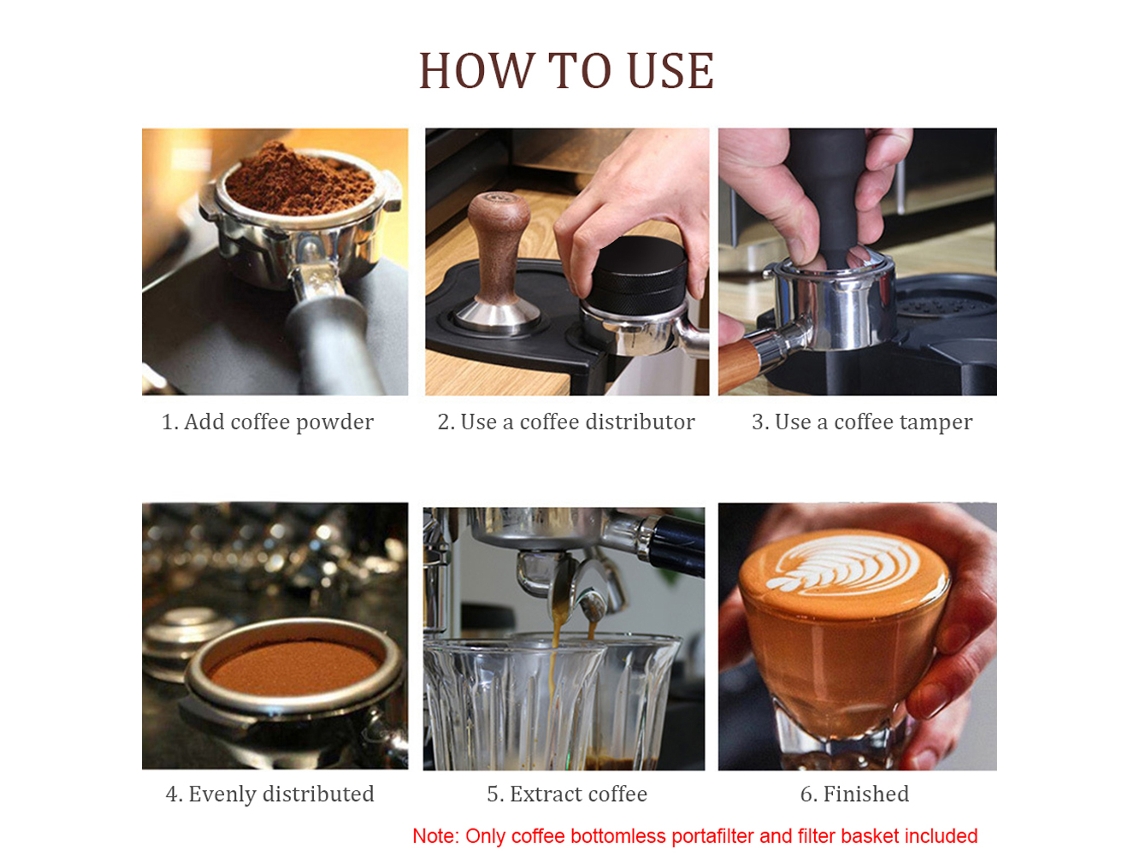 HOW TO USE

1. Add coffee powder

2. Use a coffee distributor

3. Use a coffee tamper

4. Evenly distributed

5. Extract coffee

6. Finished

Note: Only coffee bottomless portafilter and filter basket included