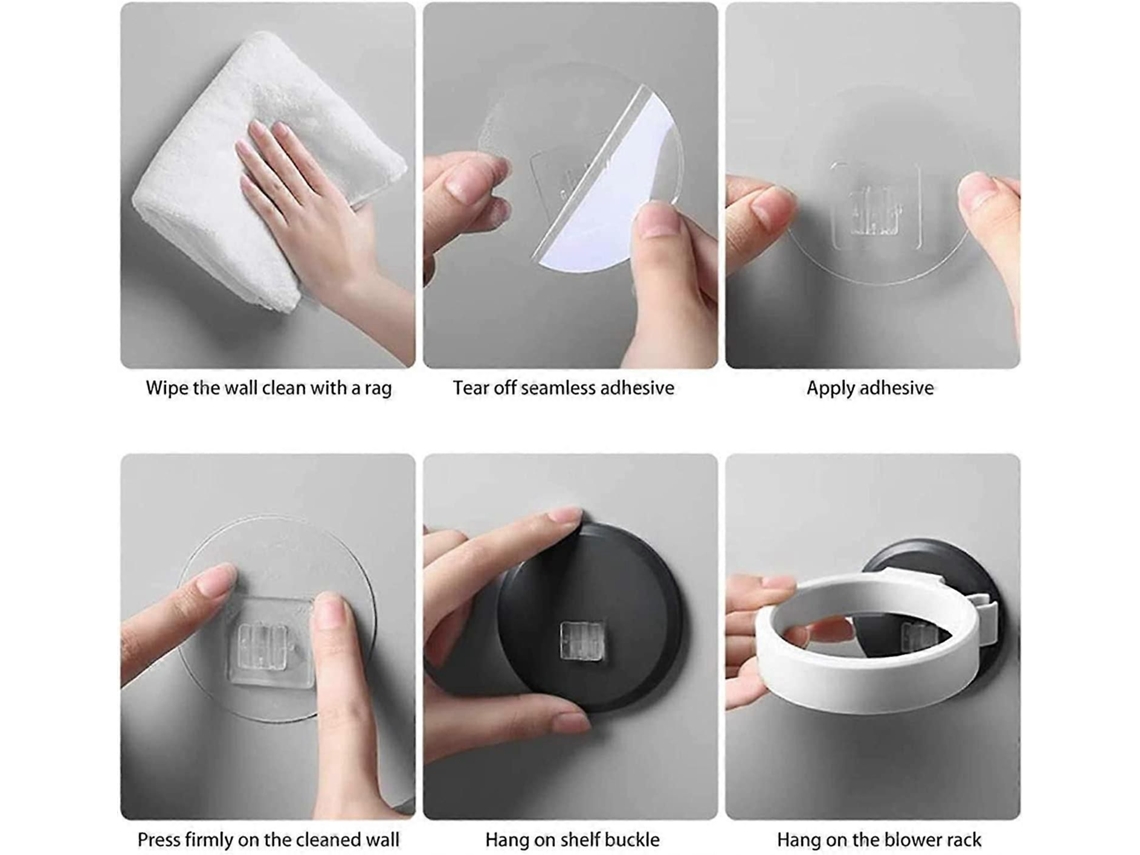 Wipe the wall clean with a rag

Tear off seamless adhesive

Apply adhesive

Press firmly on the cleaned wall

Hang on shelf buckle

Hang on the blower rack