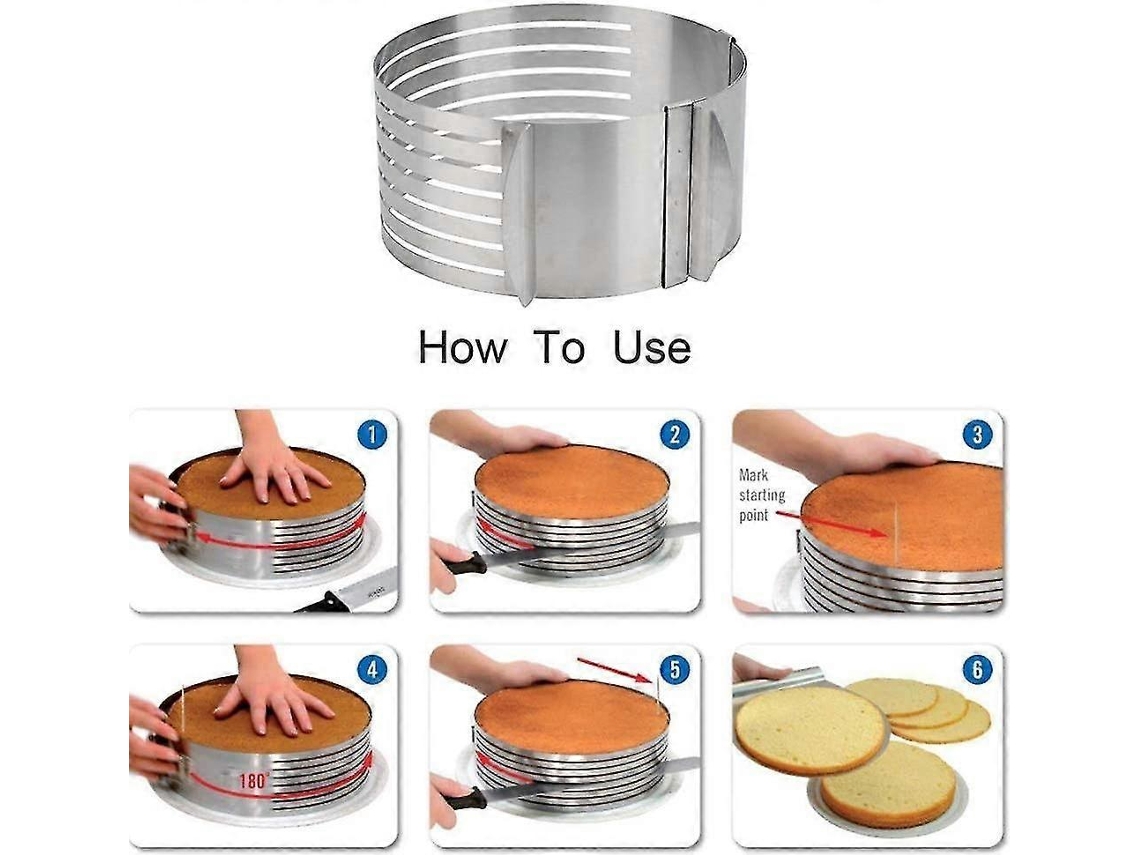 How To Use

1

2

3

Mark starting point

4

180°

5

6