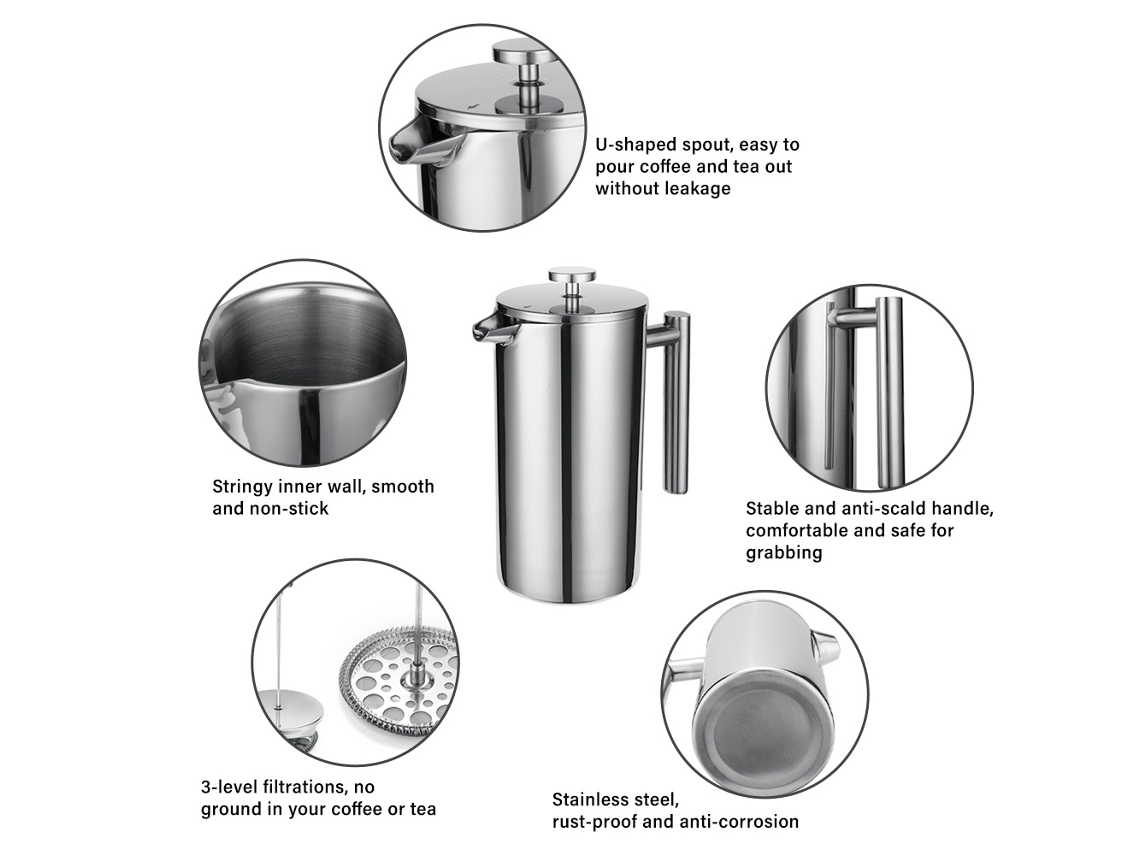 U-shaped spout, easy to pour coffee and tea out without leakage

Stringy inner wall, smooth and non-stick

Stable and anti-scald handle, comfortable and safe for grabbing

3-level filtrations, no ground in your coffee or tea

Stainless steel, rust-proof and anti-corrosion